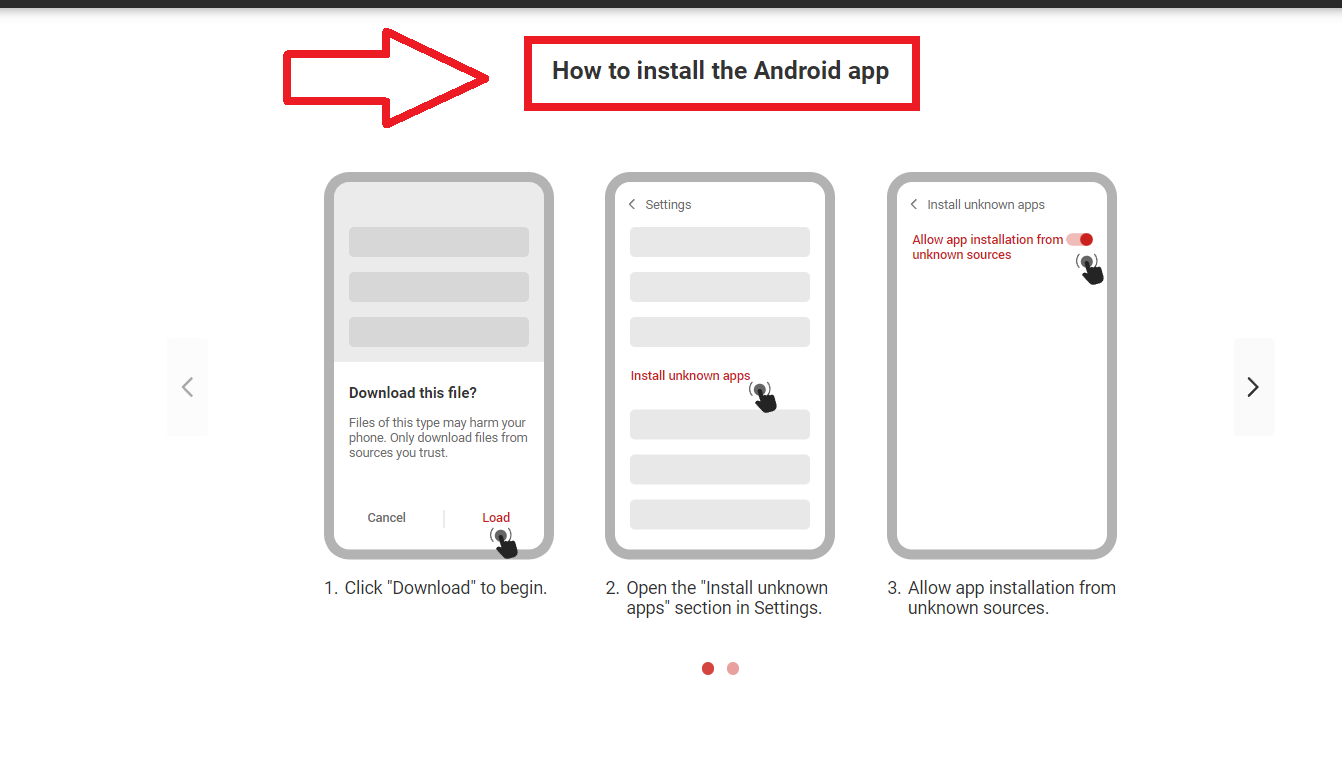 How to install the Android app

Download this file?

Files of this type may harm your phone. Only download files from sources you trust.

Cancel

Load

1. Click "Download" to begin.

Settings

Install unknown apps

2. Open the "Install unknown apps" section in Settings.

Install unknown apps

Allow app installation from unknown sources

3. Allow app installation from unknown sources.